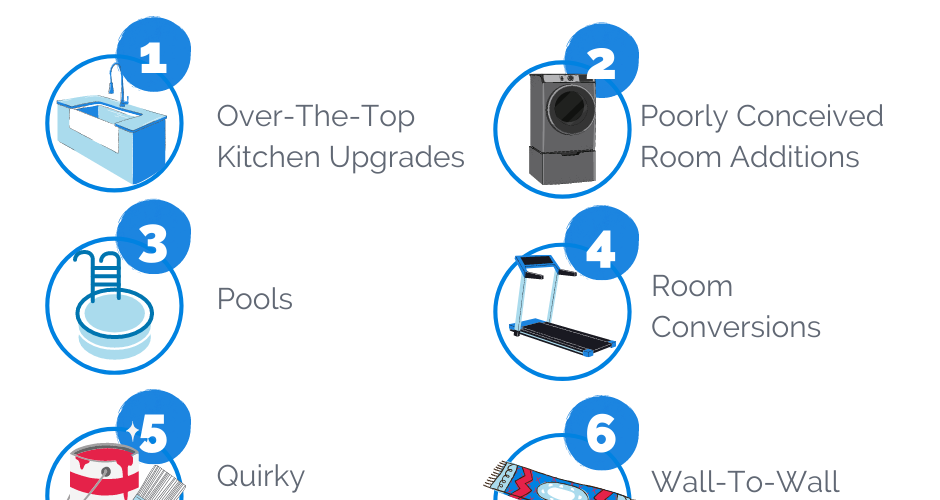 1
Over-The-Top Kitchen Upgrades

2
Poorly Conceived Room Additions

3
Pools

4
Room Conversions

5
Quirky

6
Wall-To-Wall