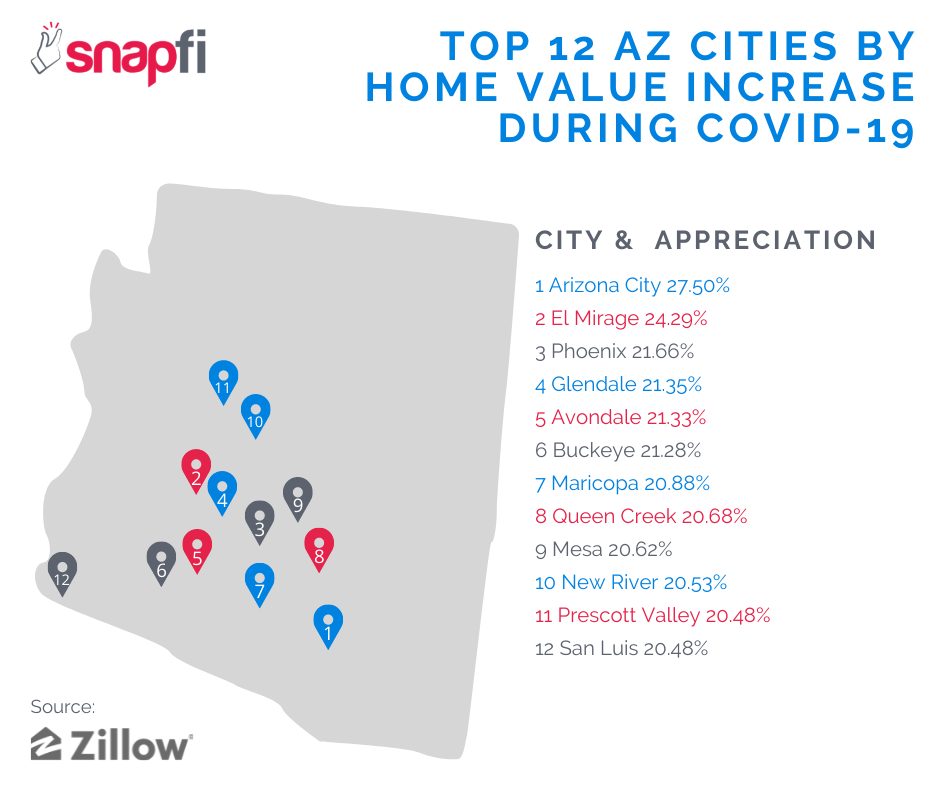 snapfi

TOP 12 AZ CITIES BY HOME VALUE INCREASE DURING COVID-19

11
10
2
4
9
3
5
6
8
12
7
1

CITY & APPRECIATION

1 Arizona City 27.50%
2 El Mirage 24.29%
3 Phoenix 21.66%
4 Glendale 21.35%
5 Avondale 21.33%
6 Buckeye 21.28%
7 Maricopa 20.88%
8 Queen Creek 20.68%
9 Mesa 20.62%
10 New River 20.53%
11 Prescott Valley 20.48%
12 San Luis 20.48%

Source:
Zillow